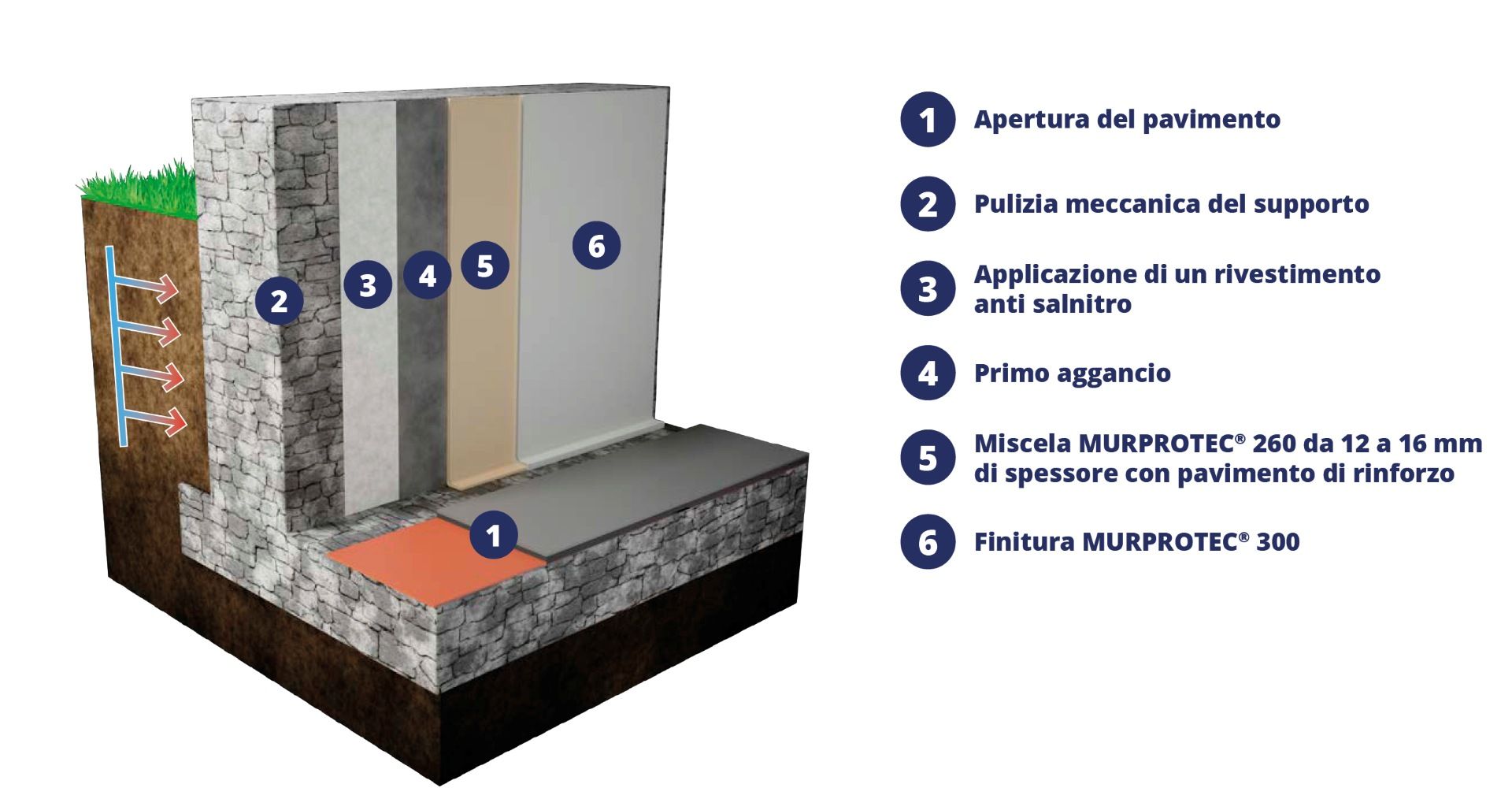 2 3 4 5 6

1

1 Apertura del pavimento

2 Pulizia meccanica del supporto

3 Applicazione di un rivestimento anti salnitro

4 Primo aggancio

5 Miscela MURPROTEC® 260 da 12 a 16 mm di spessore con pavimento di rinforzo

6 Finitura MURPROTEC® 300